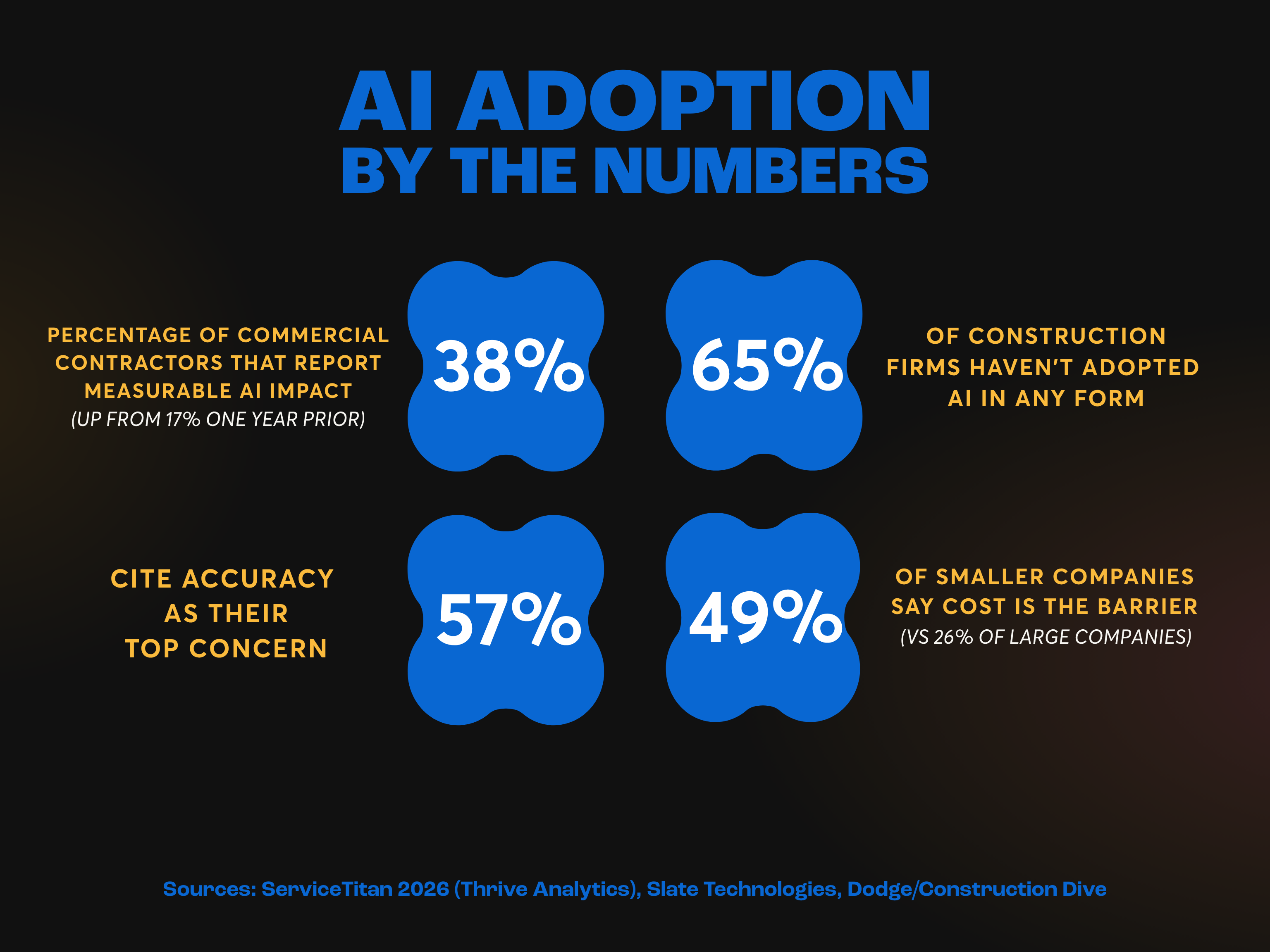 AI ADOPTION
BY THE NUMBERS

PERCENTAGE OF COMMERCIAL CONTRACTORS THAT REPORT MEASURABLE AI IMPACT
(UP FROM 17% ONE YEAR PRIOR)

38%

65%

OF CONSTRUCTION FIRMS HAVEN'T ADOPTED AI IN ANY FORM

CITE ACCURACY AS THEIR TOP CONCERN

57%

49%

OF SMALLER COMPANIES SAY COST IS THE BARRIER
(VS 26% OF LARGE COMPANIES)

Sources: ServiceTitan 2026 (Thrive Analytics), Slate Technologies, Dodge/Construction Dive